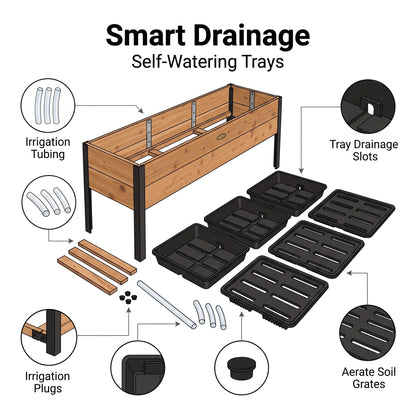 Smart Drainage

Self-Watering Trays

Irrigation Tubing

Tray Drainage Slots

Irrigation Plugs

Aerate Soil Grates